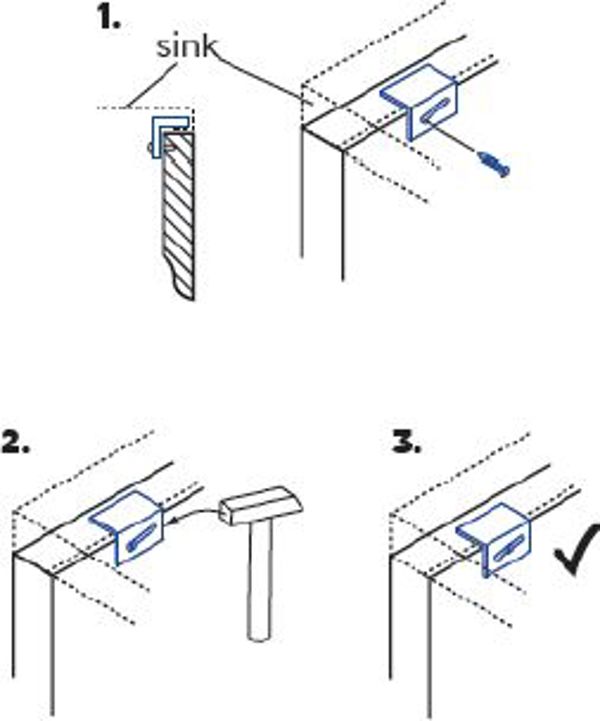 1.

sink

2.

3.