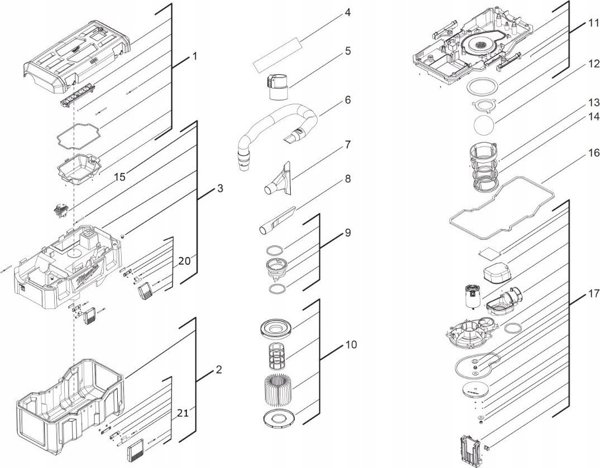 1
15
3
20
2
21
4
5
6
7
8
9
10
11
12
13
14
16
17