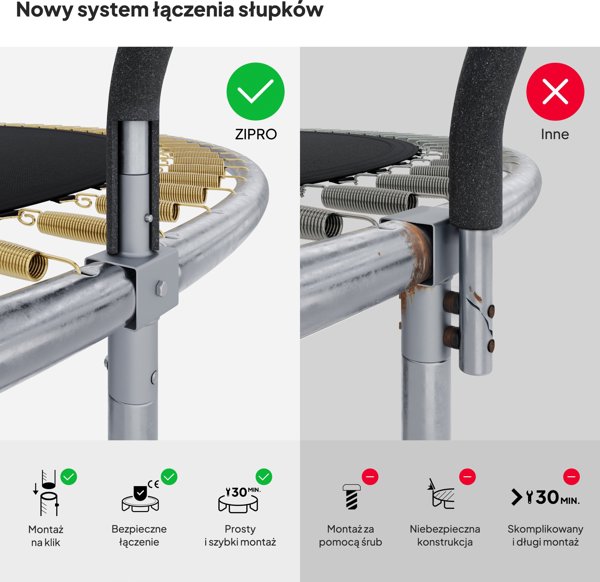 Nowy system łączenia słupków

ZIPRO

Inne

Montaż na klik

CE

Bezpieczne łączenie

30 MIN.

Prosty i szybki montaż

Montaż za pomocą śrub

Niebezpieczna konstrukcja

> 30 MIN.

Skomplikowany i długi montaż