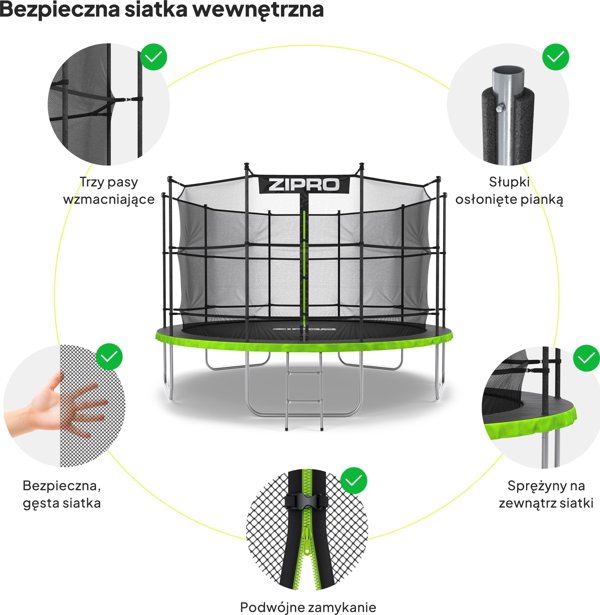 Bezpieczna siatka wewnętrzna

Trzy pasy wzmacniające

ZIPRO

Słupki osłonięte pianką

Bezpieczna, gęsta siatka

Sprężyny na zewnątrz siatki

Podwójne zamykanie