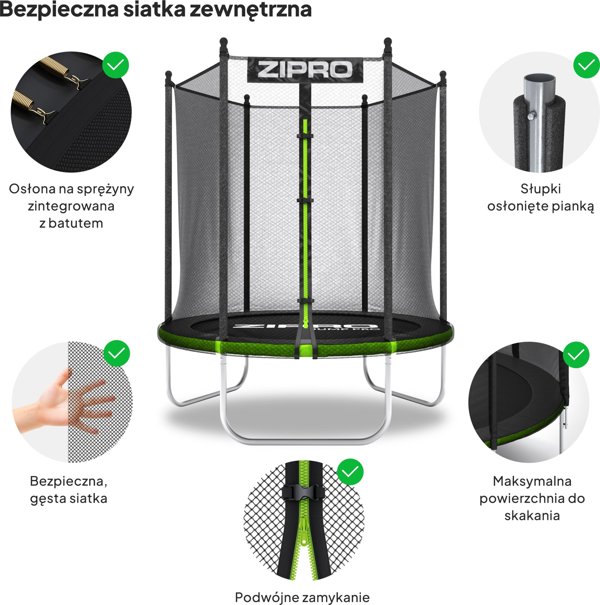 Bezpieczna siatka zewnętrzna

ZIPRO

Osłona na sprężyny zintegrowana z batutem

Słupki osłonięte pianką

ZIPRO
JUMP PRO

Bezpieczna, gęsta siatka

Maksymalna powierzchnia do skakania

Podwójne zamykanie