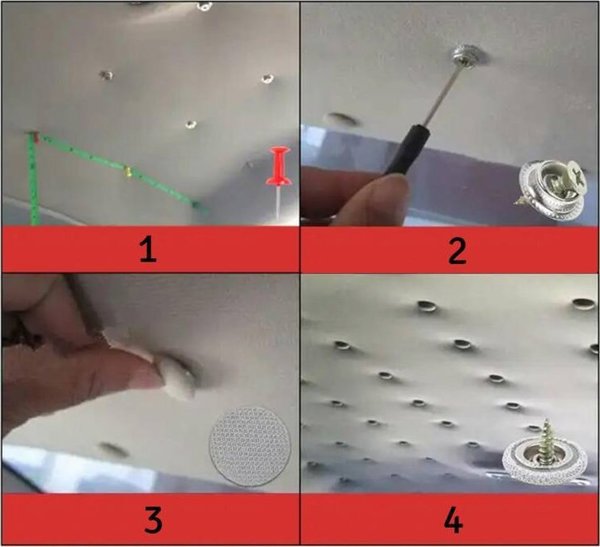 1

2

3

4