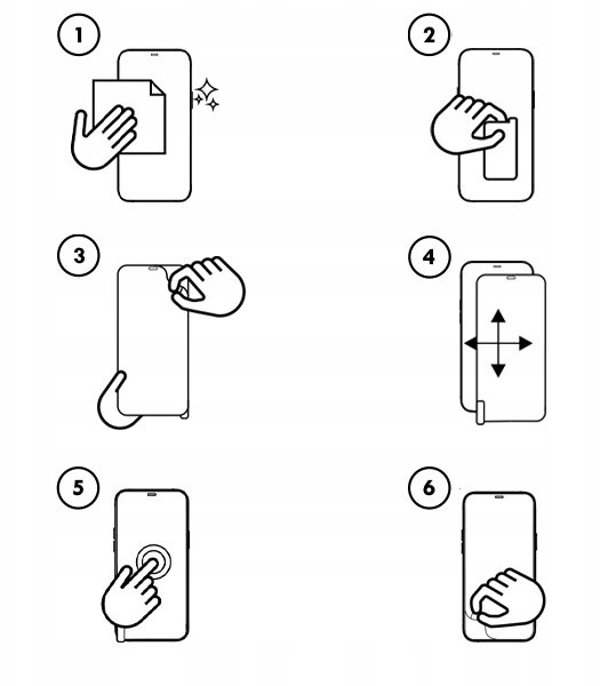 1

2

3

4

5

6