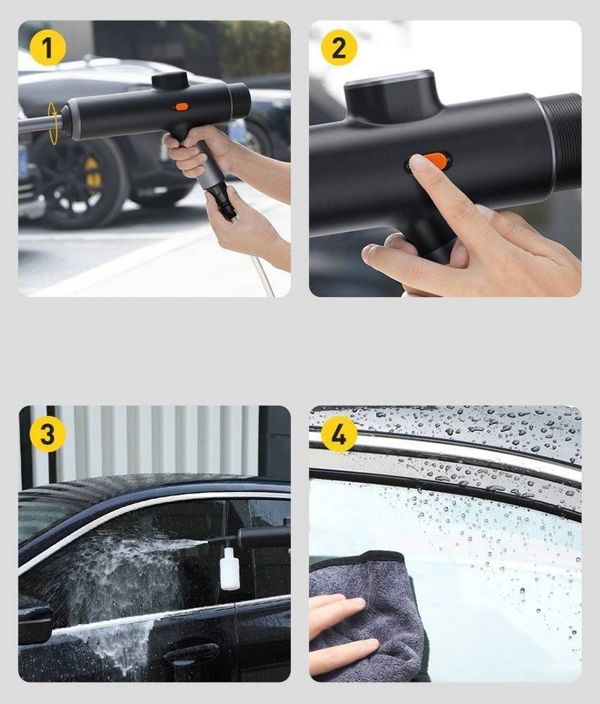 1
2
3
4