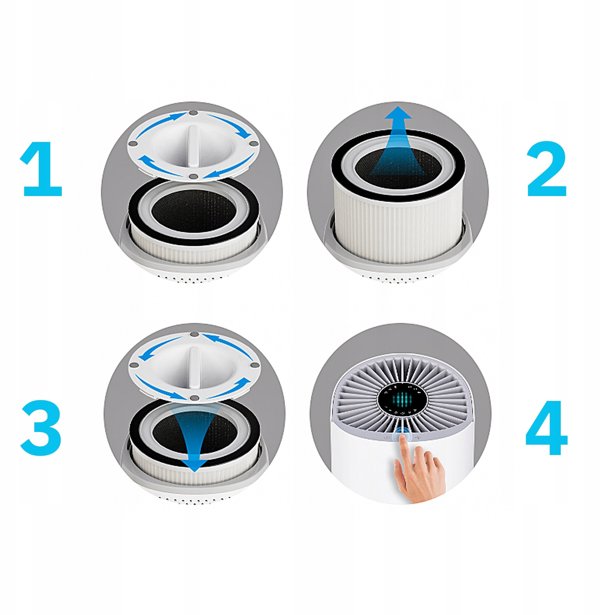 1

2

3

4