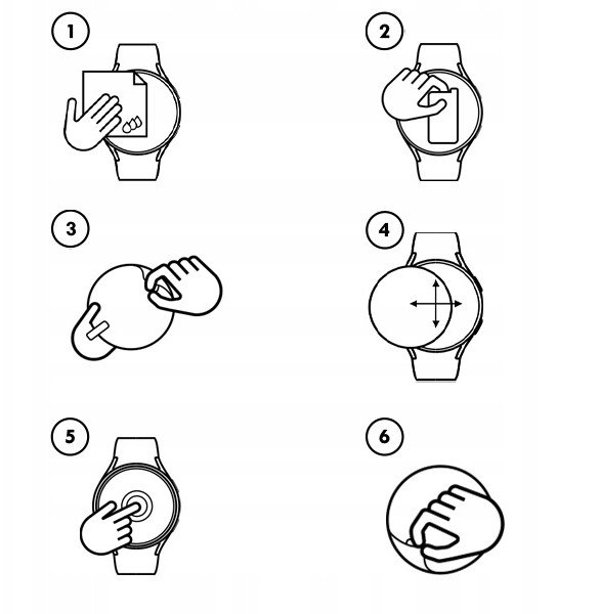 1

2

3

4

5

6