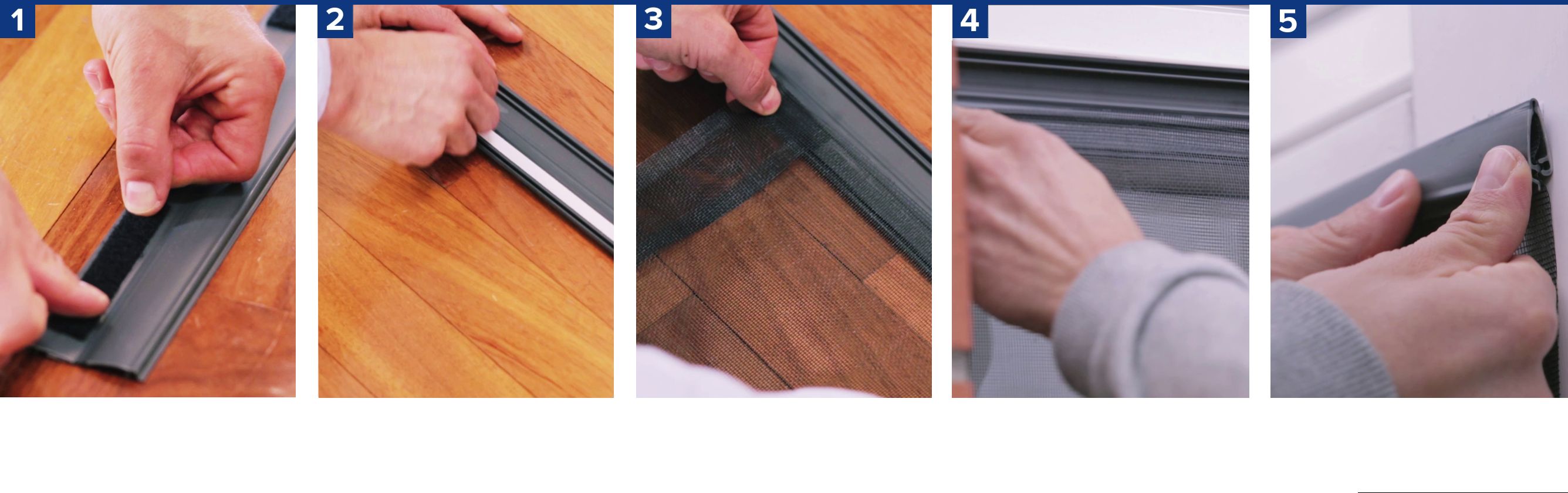 1

2

3

4

5