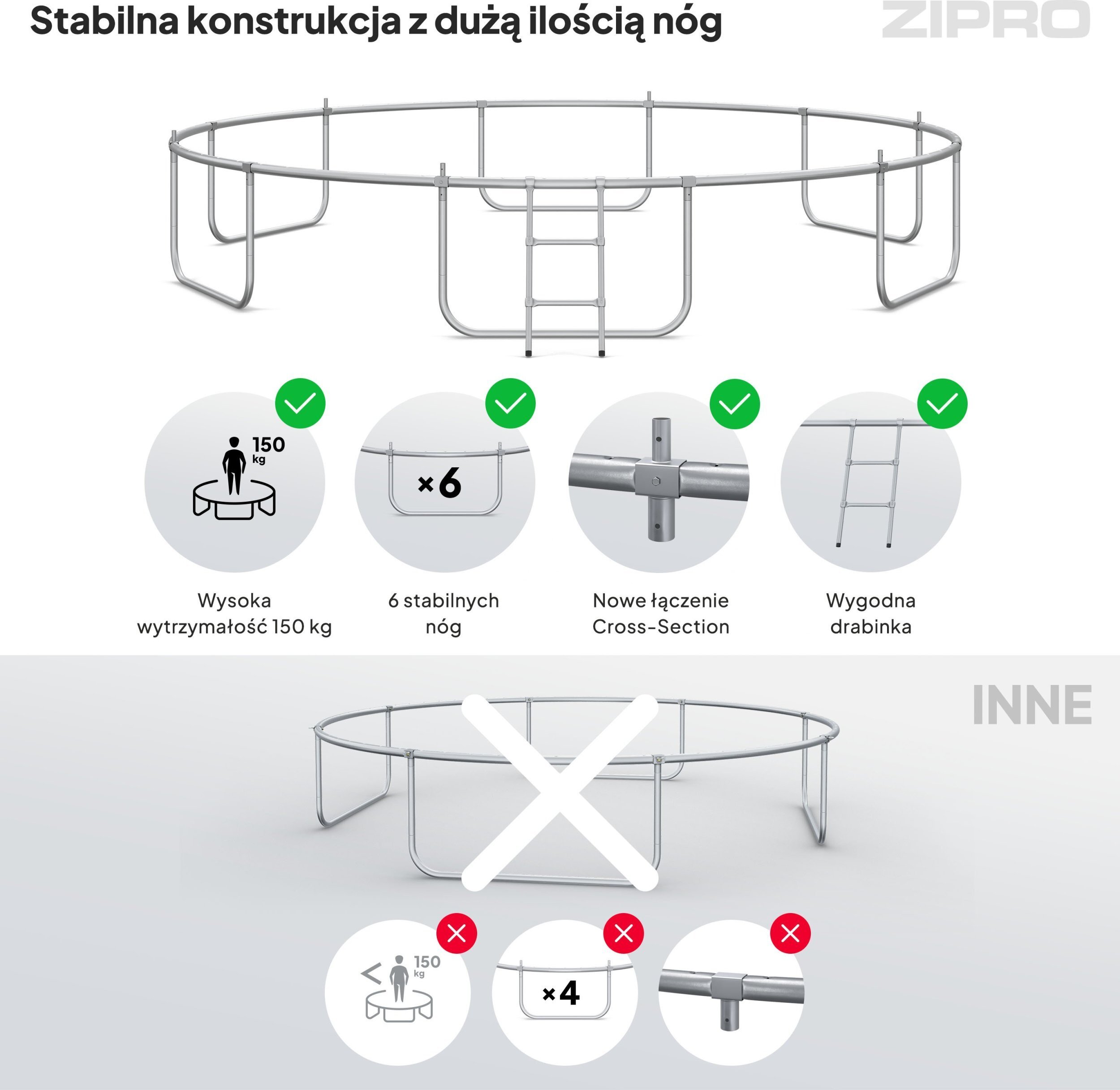 Stabilna konstrukcja z dużą ilością nóg

ZIPRO

150 kg

×6

Wysoka wytrzymałość 150 kg

6 stabilnych nóg

Nowe łączenie Cross-Section

Wygodna drabinka

INNE

< 150 kg

×4