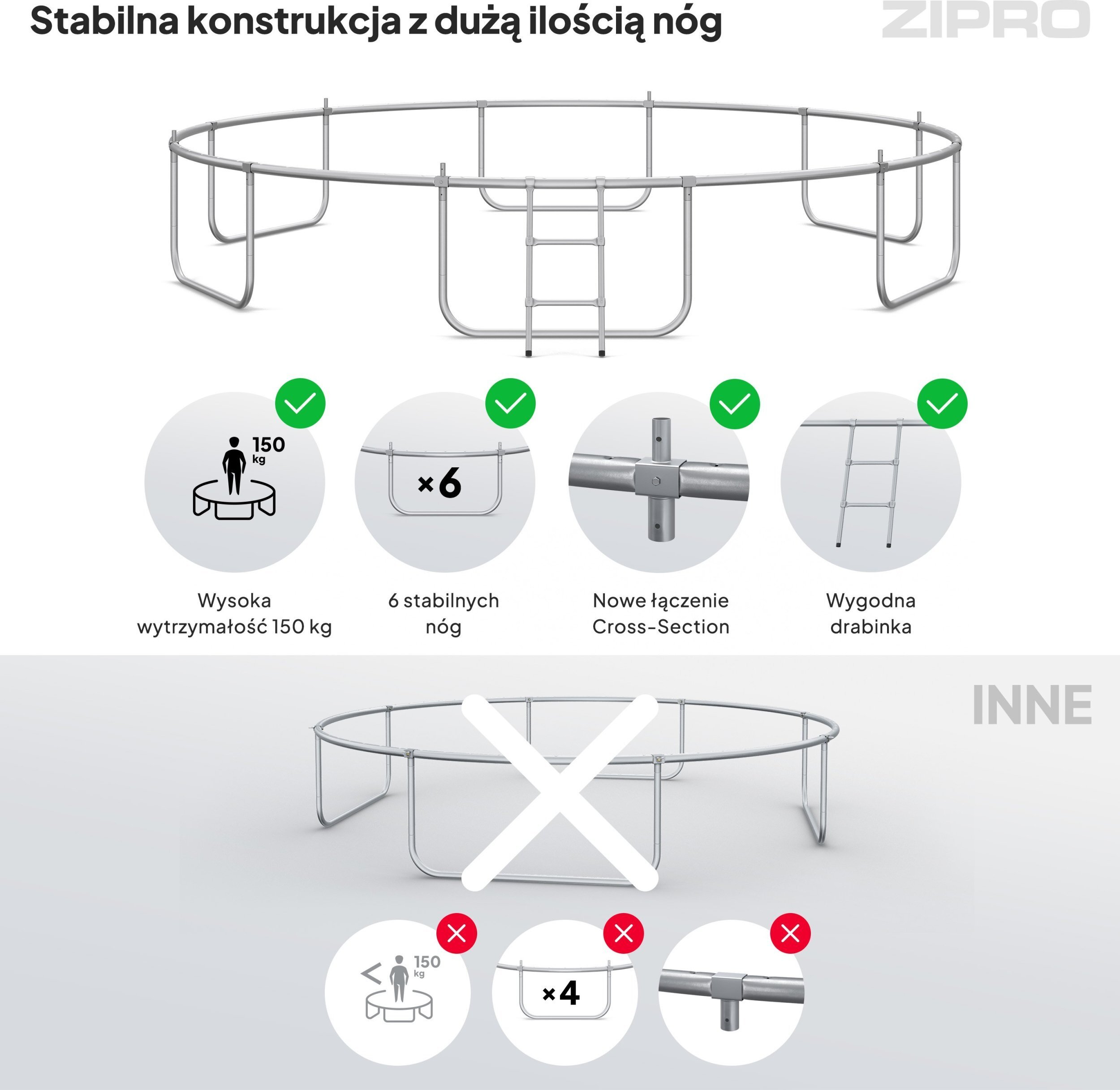 Stabilna konstrukcja z dużą ilością nóg

ZIPRO

150 kg

×6

Wysoka wytrzymałość 150 kg

6 stabilnych nóg

Nowe łączenie Cross-Section

Wygodna drabinka

INNE

< 150 kg

×4