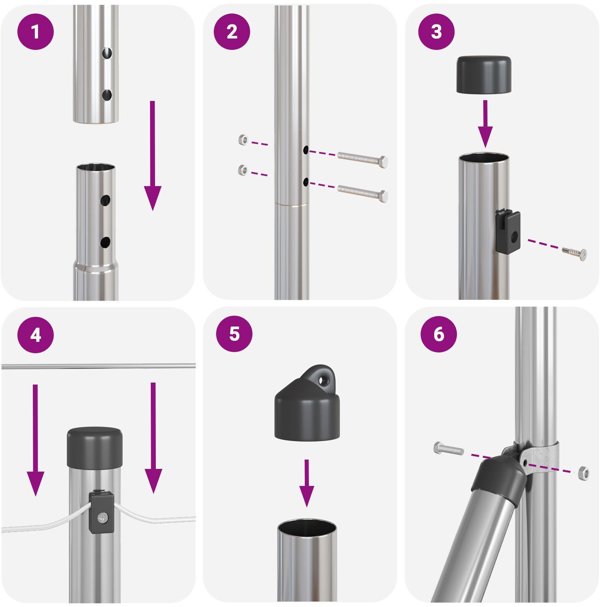 1

2

3

4

5

6