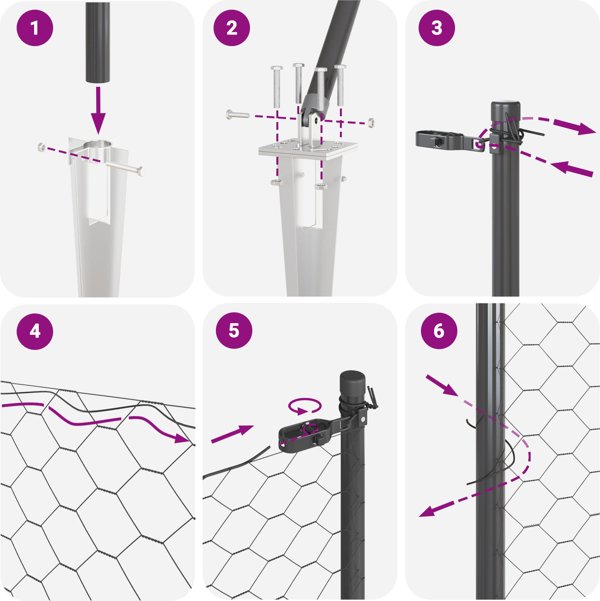 1

2

3

4

5

6